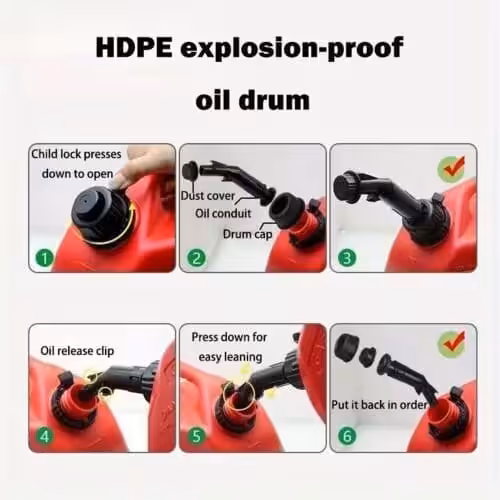 HDPE explosion-proof

oil drum

Child lock presses down to open

1

Dust cover

Oil conduit

Drum cap

2

3

Oil release clip

4

Press down for easy leaning

5

Put it back in order

6